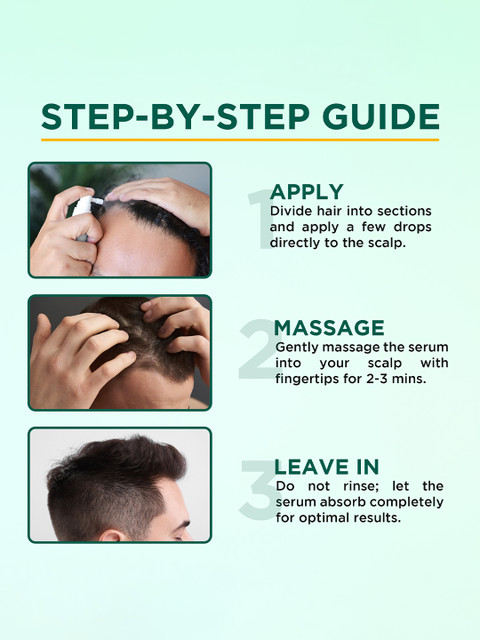 STEP-BY-STEP GUIDE

1
APPLY
Divide hair into sections and apply a few drops directly to the scalp.

2
MASSAGE
Gently massage the serum into your scalp with fingertips for 2-3 mins.

3
LEAVE IN
Do not rinse; let the serum absorb completely for optimal results.