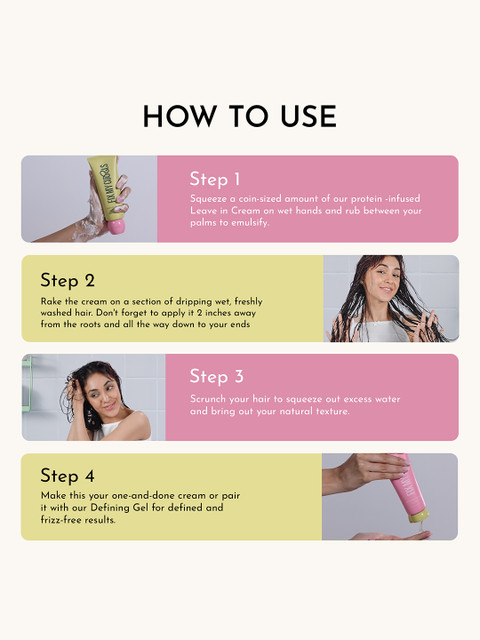 HOW TO USE

FIX MY CURLS

Step 1

Squeeze a coin-sized amount of our protein -infused Leave in Cream on wet hands and rub between your palms to emulsify.

Step 2

Rake the cream on a section of dripping wet, freshly washed hair. Don't forget to apply it 2 inches away from the roots and all the way down to your ends

Step 3

Scrunch your hair to squeeze out excess water and bring out your natural texture.

Step 4

Make this your one-and-done cream or pair it with our Defining Gel for defined and frizz-free results.