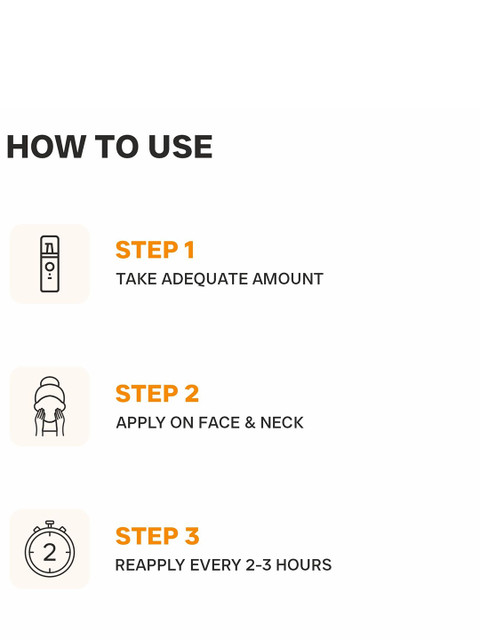 HOW TO USE

STEP 1
TAKE ADEQUATE AMOUNT

STEP 2
APPLY ON FACE & NECK

2

STEP 3
REAPPLY EVERY 2-3 HOURS