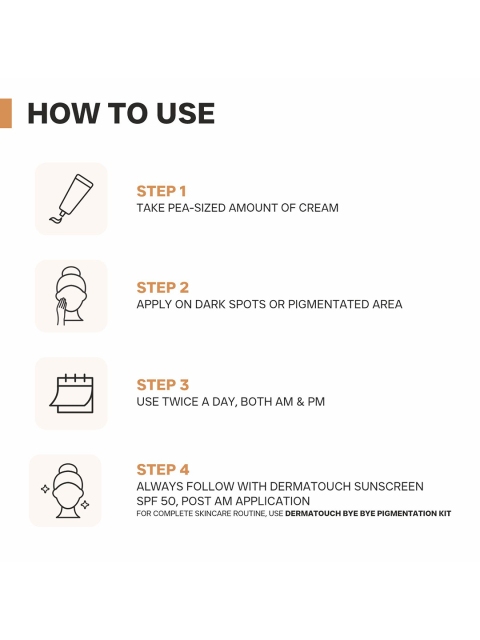 HOW TO USE

STEP 1
TAKE PEA-SIZED AMOUNT OF CREAM

STEP 2
APPLY ON DARK SPOTS OR PIGMENTATED AREA

STEP 3
USE TWICE A DAY, BOTH AM & PM

STEP 4
ALWAYS FOLLOW WITH DERMATOUCH SUNSCREEN SPF 50, POST AM APPLICATION
FOR COMPLETE SKINCARE ROUTINE, USE DERMATOUCH BYE BYE PIGMENTATION KIT