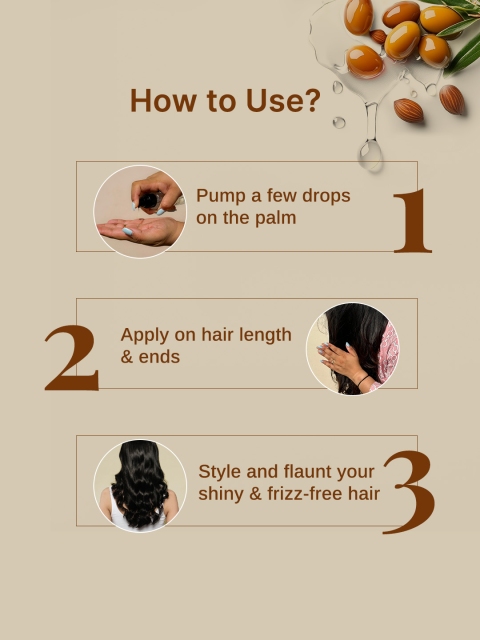 How to Use?

Pump a few drops on the palm

1

2

Apply on hair length & ends

Style and flaunt your shiny & frizz-free hair

3